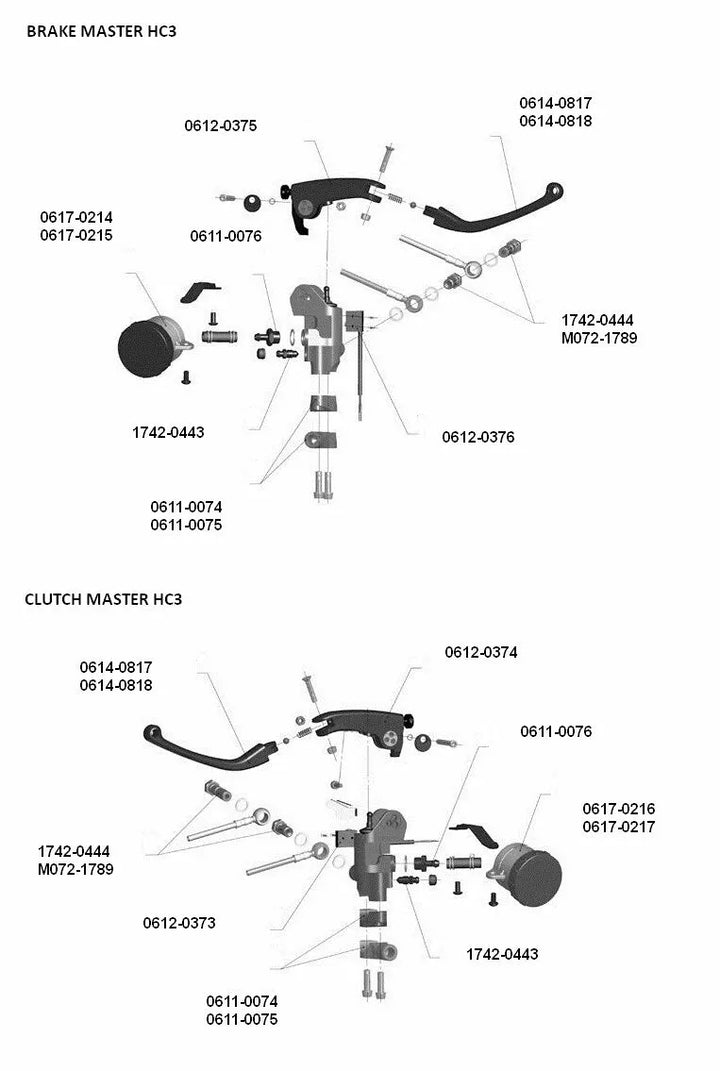 BRAKE MASTER HC3

0612-0375

0614-0817
0614-0818

0617-0214
0617-0215

0611-0076

1742-0444
M072-1789

1742-0443

0612-0376

0611-0074
0611-0075

CLUTCH MASTER HC3

0614-0817
0614-0818

0612-0374

0611-0076

0617-0216
0617-0217

1742-0444
M072-1789

0612-0373

1742-0443

0611-0074
0611-0075